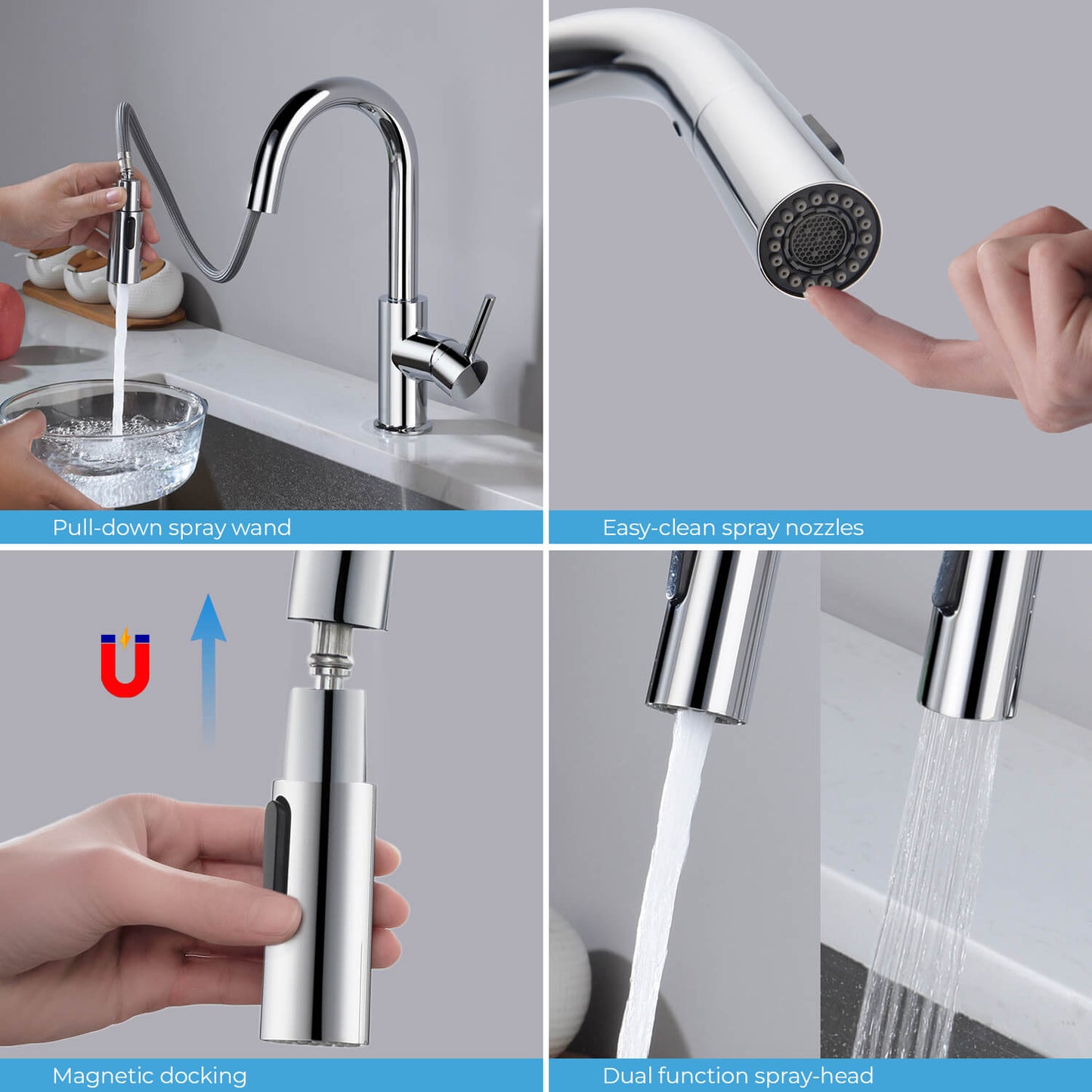 Pull-down spray wand

Easy-clean spray nozzles

Magnetic docking

Dual function spray-head