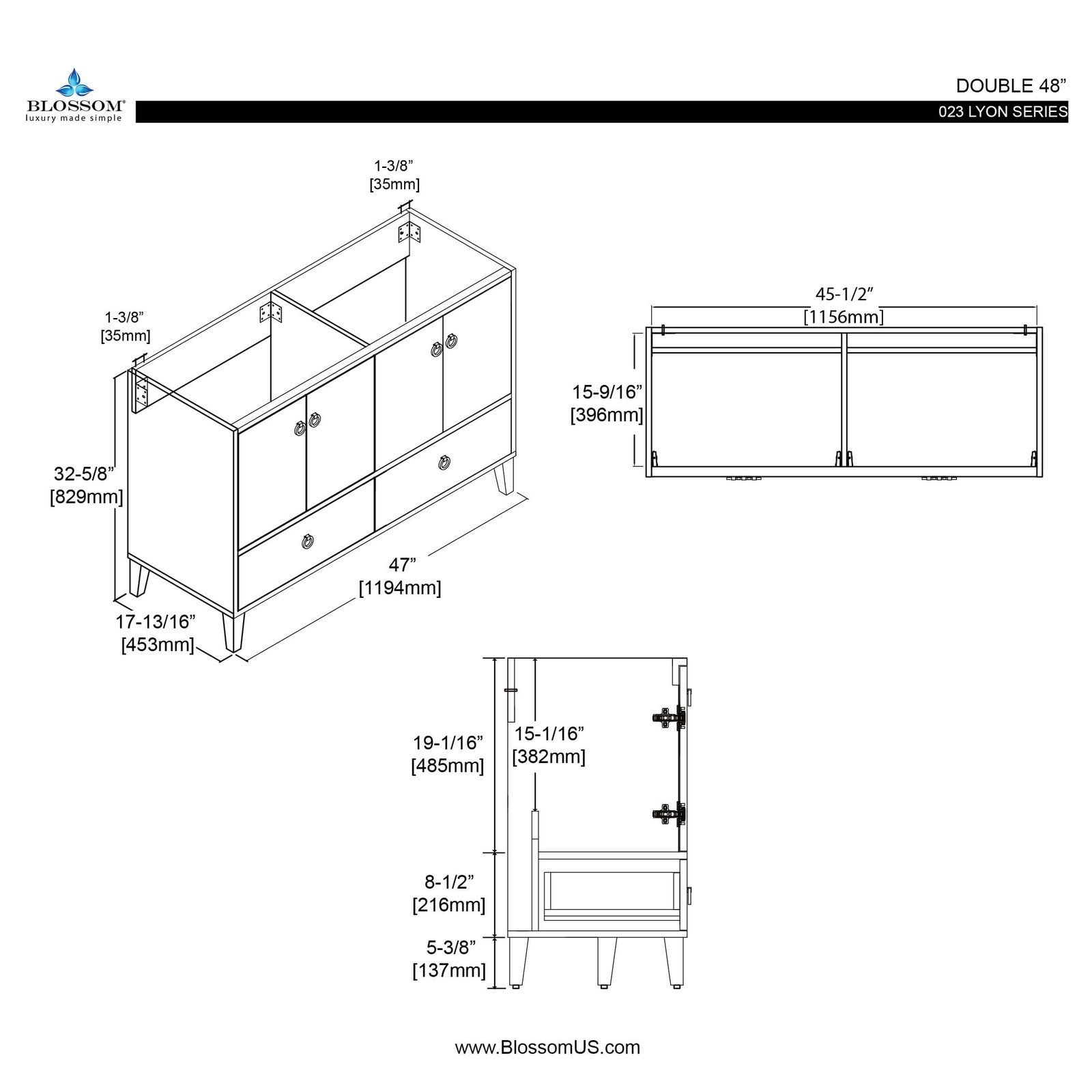 BLOSSOM®
luxury made simple

DOUBLE 48”
023 LYON SERIES

1-3/8”
[35mm]

1-3/8”
[35mm]

32-5/8”
[829mm]

47”
[1194mm]

17-13/16”
[453mm]

45-1/2”
[1156mm]

15-9/16”
[396mm]

19-1/16”
[485mm]

15-1/16”
[382mm]

8-1/2”
[216mm]

5-3/8”
[137mm]

www.BlossomUS.com