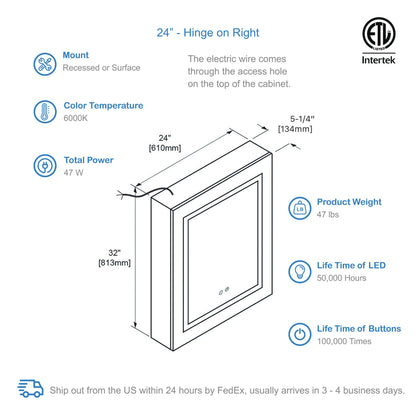 24" - Hinge on Right

ETL
Intertek

Mount
Recessed or Surface

The electric wire comes through the access hole on the top of the cabinet.

Color Temperature
6000K

Total Power
47 W

24"
[610mm]

5-1/4"
[134mm]

32"
[813mm]

LB

Product Weight
47 lbs

Life Time of LED
50,000 Hours

Life Time of Buttons
100,000 Times

Ship out from the US within 24 hours by FedEx, usually arrives in 3 - 4 business days.