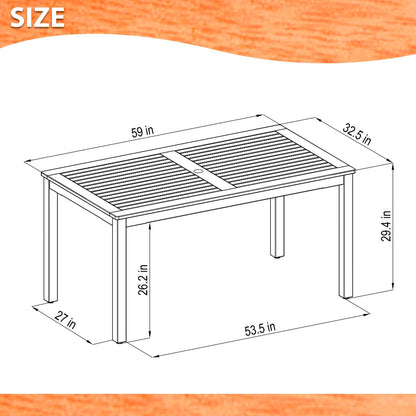 SIZE

59 in

32.5 in

29.4 in

26.2 in

27 in

53.5 in