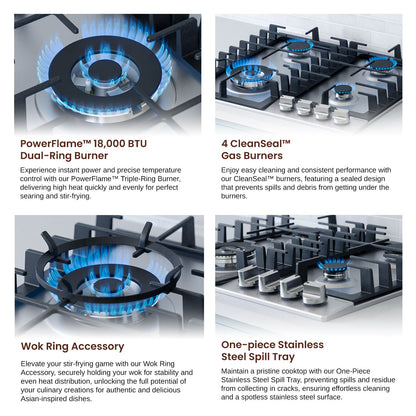 PowerFlame™ 18,000 BTU Dual-Ring Burner

Experience instant power and precise temperature control with our PowerFlame™ Triple-Ring Burner, delivering high heat quickly and evenly for perfect searing and stir-frying.

4 CleanSeal™ Gas Burners

Enjoy easy cleaning and consistent performance with our CleanSeal™ burners, featuring a sealed design that prevents spills and debris from getting under the burners.

Wok Ring Accessory

Elevate your stir-frying game with our Wok Ring Accessory, securely holding your wok for stability and even heat distribution, unlocking the full potential of your culinary creations for authentic and delicious Asian-inspired dishes.

One-piece Stainless Steel Spill Tray

Maintain a pristine cooktop with our One-Piece Stainless Steel Spill Tray, preventing spills and residue from collecting in cracks, ensuring effortless cleaning and a spotless stainless steel surface.