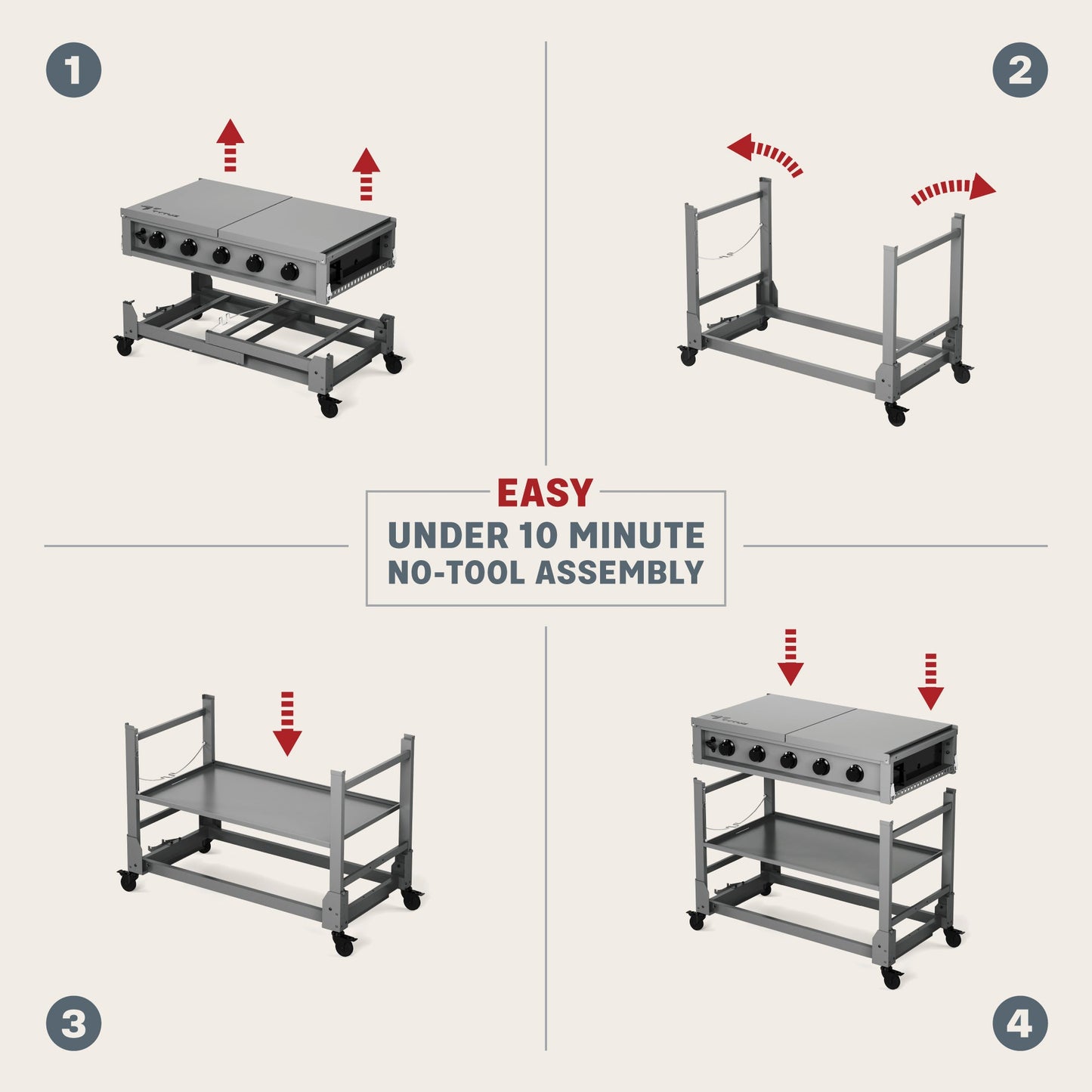 1

2

EASY
UNDER 10 MINUTE
NO-TOOL ASSEMBLY

3

4