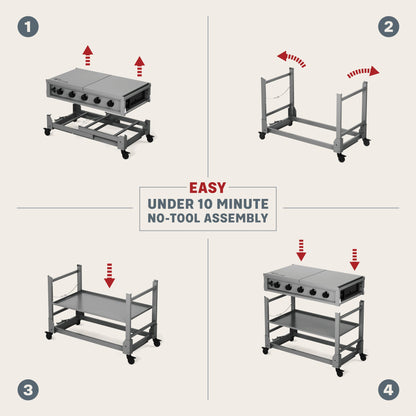 1

2

EASY
UNDER 10 MINUTE
NO-TOOL ASSEMBLY

3

4