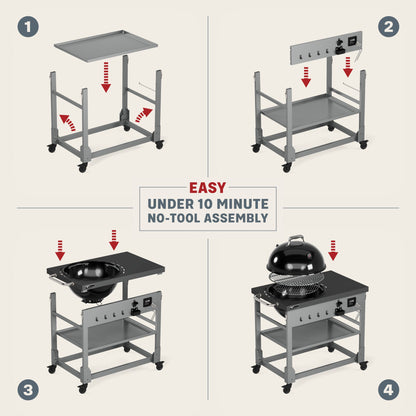 1

2

EASY
UNDER 10 MINUTE
NO-TOOL ASSEMBLY

3

4