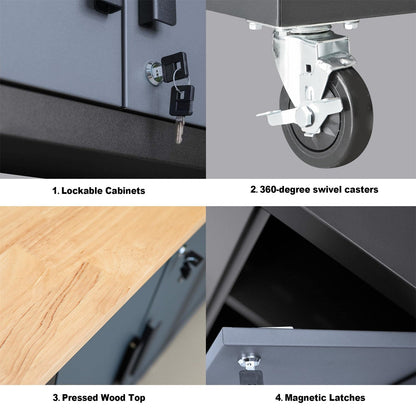 1. Lockable Cabinets

2. 360-degree swivel casters

3. Pressed Wood Top

4. Magnetic Latches