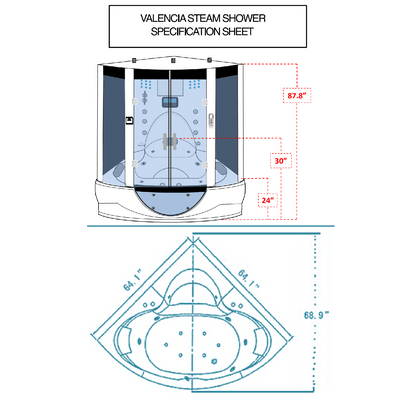 VALENCIA STEAM SHOWER
SPECIFICATION SHEET

87.8"

30"

24"

64.1"

64.1"

68.9"