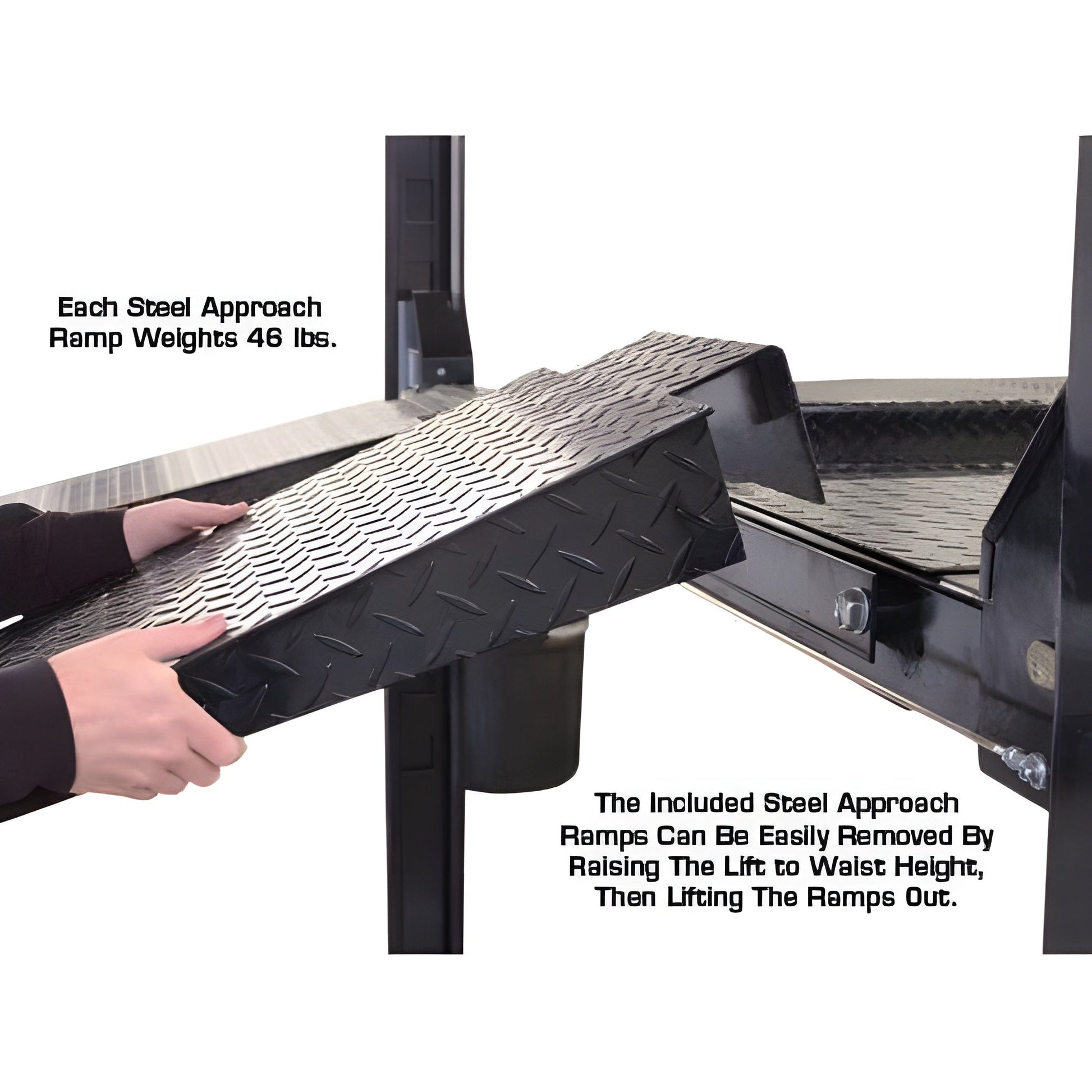 Each Steel Approach Ramp Weights 46 lbs.

The Included Steel Approach Ramps Can Be Easily Removed By Raising The Lift to Waist Height, Then Lifting The Ramps Out.