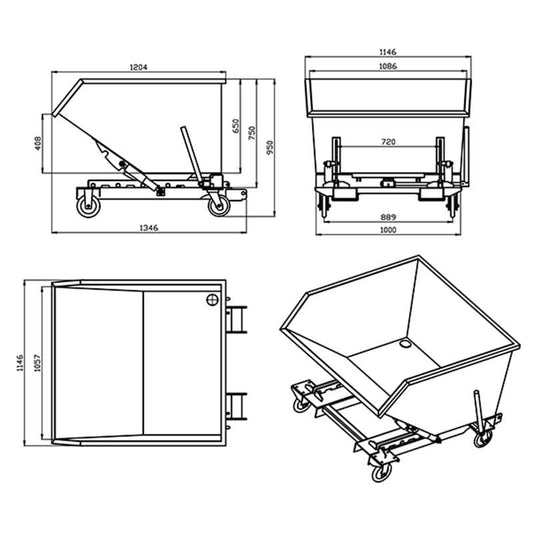 1204
408
650
750
950
1346

1146
1086
720
889
1000

1146
1057