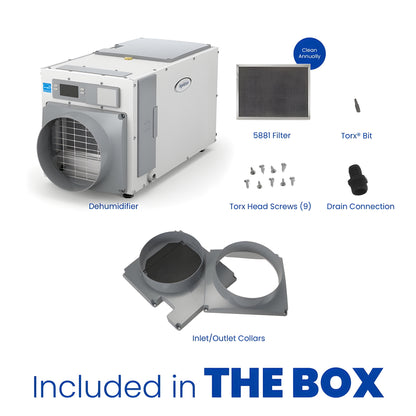 Clean Annually

5881 Filter

Torx® Bit

Dehumidifier

Torx Head Screws (9)

Drain Connection

Inlet/Outlet Collars

Included in THE BOX