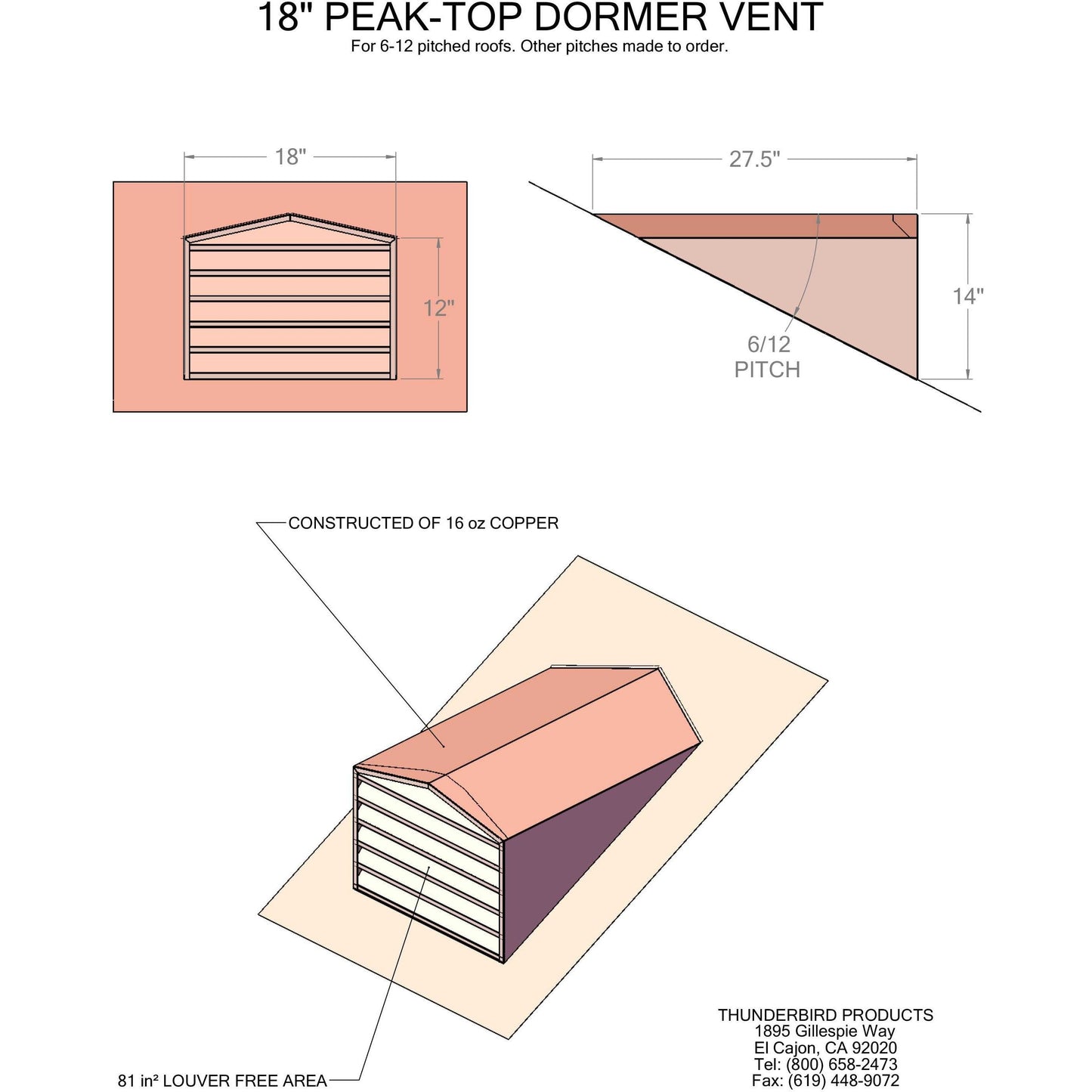 18" PEAK-TOP DORMER VENT
For 6-12 pitched roofs. Other pitches made to order.

18"

12"

27.5"

14"

6/12
PITCH

CONSTRUCTED OF 16 oz COPPER

81 in² LOUVER FREE AREA

THUNDERBIRD PRODUCTS
1895 Gillespie Way
El Cajon, CA 92020
Tel: (800) 658-2473
Fax: (619) 448-9072