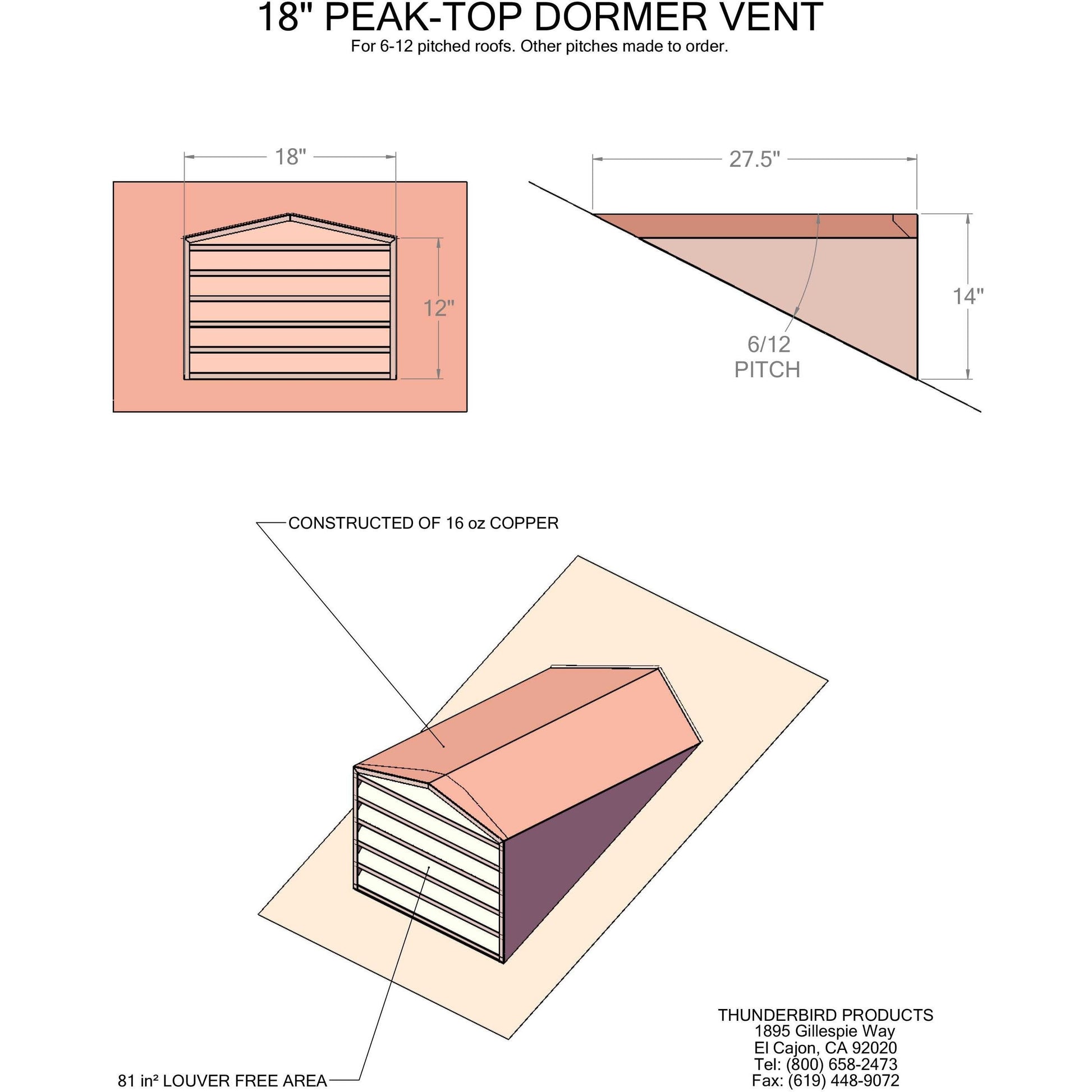 18" PEAK-TOP DORMER VENT
For 6-12 pitched roofs. Other pitches made to order.

18"

12"

27.5"

14"

6/12
PITCH

CONSTRUCTED OF 16 oz COPPER

81 in² LOUVER FREE AREA

THUNDERBIRD PRODUCTS
1895 Gillespie Way
El Cajon, CA 92020
Tel: (800) 658-2473
Fax: (619) 448-9072