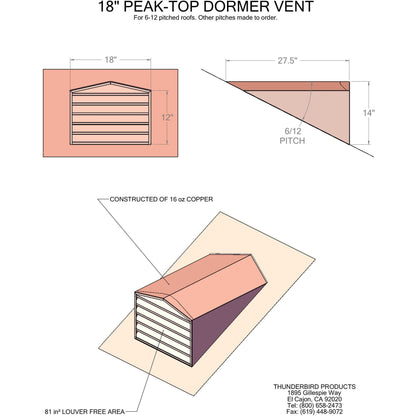 18" PEAK-TOP DORMER VENT
For 6-12 pitched roofs. Other pitches made to order.

18"

12"

27.5"

14"

6/12
PITCH

CONSTRUCTED OF 16 oz COPPER

81 in² LOUVER FREE AREA

THUNDERBIRD PRODUCTS
1895 Gillespie Way
El Cajon, CA 92020
Tel: (800) 658-2473
Fax: (619) 448-9072