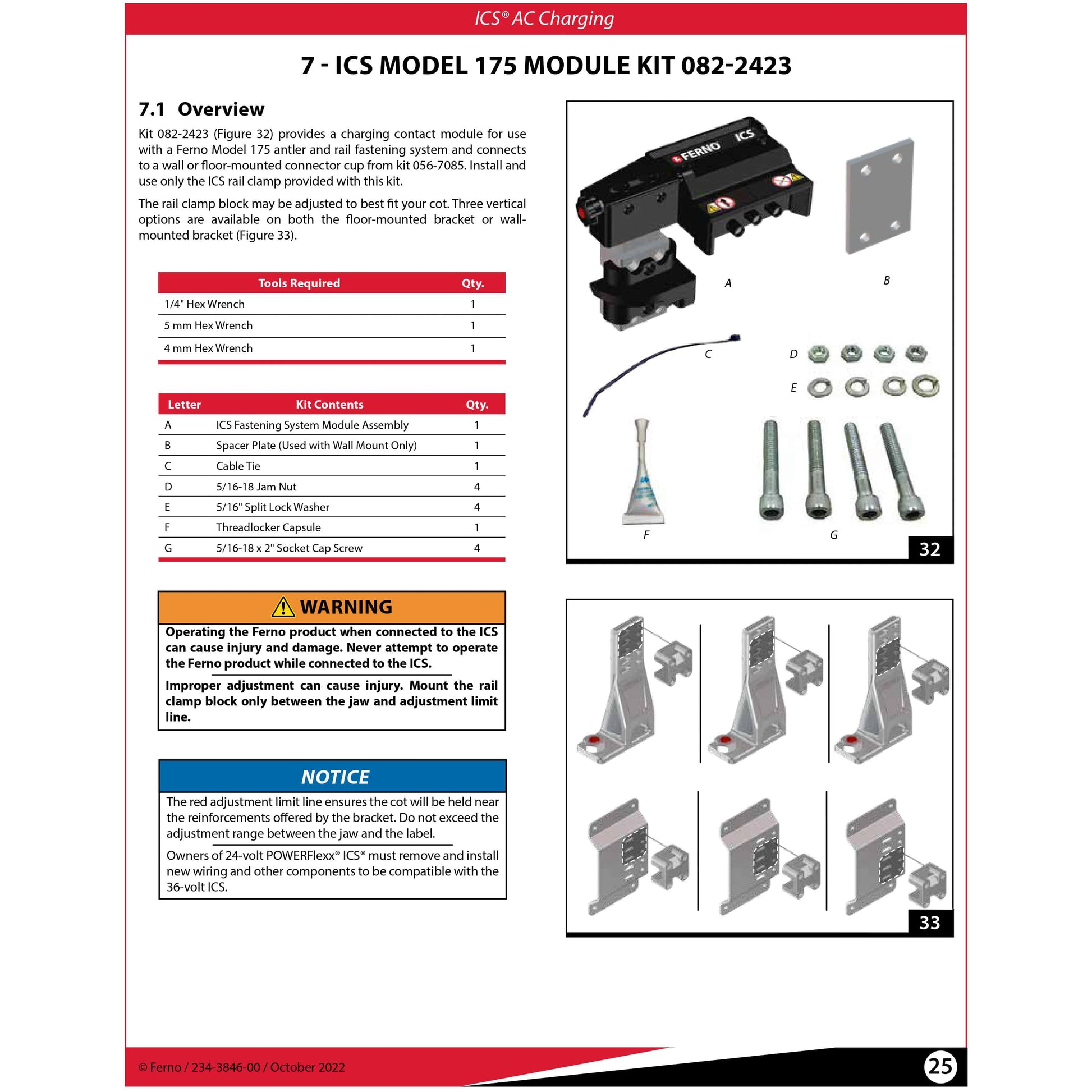 ICS® AC Charging

7 - ICS MODEL 175 MODULE KIT 082-2423

7.1 Overview

Kit 082-2423 (Figure 32) provides a charging contact module for use with a Ferno Model 175 antler and rail fastening system and connects to a wall or floor-mounted connector cup from kit 056-7085. Install and use only the ICS rail clamp provided with this kit.

The rail clamp block may be adjusted to best fit your cot. Three vertical options are available on both the floor-mounted bracket or wall-mounted bracket (Figure 33).

| Tools Required | Qty. |
|---|---|
| 1/4" Hex Wrench | 1 |
| 5 mm Hex Wrench | 1 |
| 4 mm Hex Wrench | 1 |

| Letter | Kit Contents | Qty. |
|---|---|---|
| A | ICS Fastening System Module Assembly | 1 |
| B | Spacer Plate (Used with Wall Mount Only) | 1 |
| C | Cable Tie | 1 |
| D | 5/16-18 Jam Nut | 4 |
| E | 5/16" Split Lock Washer | 4 |
| F | Threadlocker Capsule | 1 |
| G | 5/16-18 x 2" Socket Cap Screw | 4 |

WARNING

Operating the Ferno product when connected to the ICS can cause injury and damage. Never attempt to operate the Ferno product while connected to the ICS.

Improper adjustment can cause injury. Mount the rail clamp block only between the jaw and adjustment limit line.

NOTICE

The red adjustment limit line ensures the cot will be held near the reinforcements offered by the bracket. Do not exceed the adjustment range between the jaw and the label.

Owners of 24-volt POWERFlexx® ICS® must remove and install new wiring and other components to be compatible with the 36-volt ICS.

FERNO ICS

A B C D E F G

32

33

© Ferno / 234-3846-00 / October 2022

25