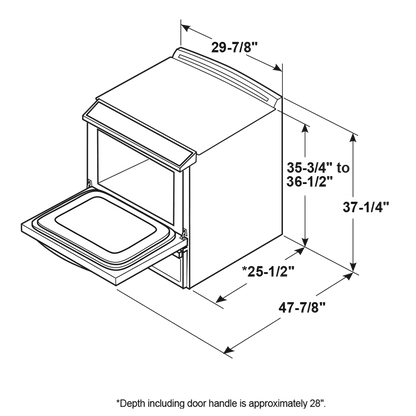 29-7/8"

35-3/4" to 36-1/2"

37-1/4"

*25-1/2"

47-7/8"

*Depth including door handle is approximately 28".