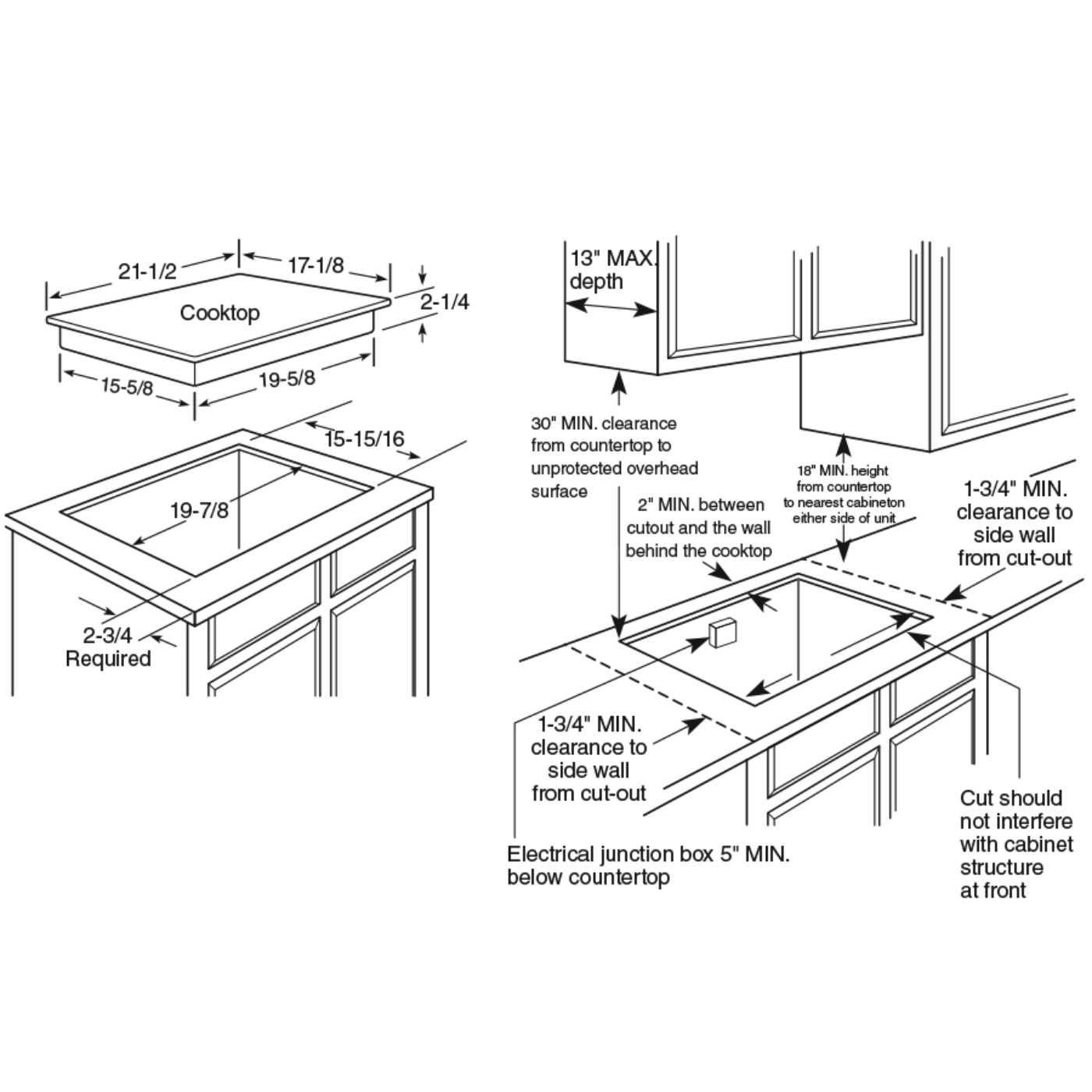 21-1/2

17-1/8

2-1/4

Cooktop

15-5/8

19-5/8

15-15/16

19-7/8

2-3/4
Required

13" MAX.
depth

30" MIN. clearance from countertop to unprotected overhead surface

18" MIN. height from countertop to nearest cabineton either side of unit

2" MIN. between cutout and the wall behind the cooktop

1-3/4" MIN. clearance to side wall from cut-out

1-3/4" MIN. clearance to side wall from cut-out

Electrical junction box 5" MIN. below countertop

Cut should not interfere with cabinet structure at front