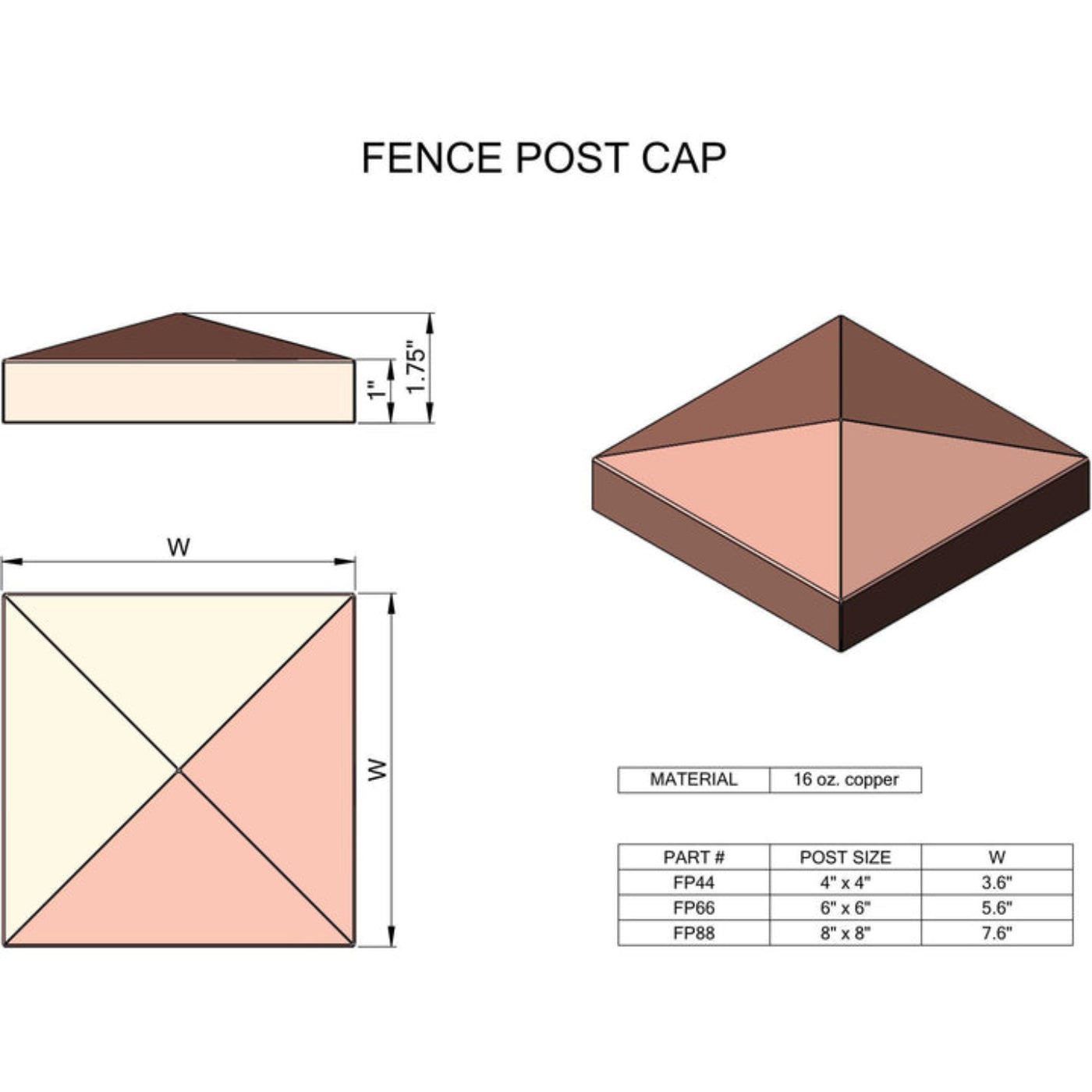 FENCE POST CAP

1"

1.75"

W

W

| MATERIAL | 16 oz. copper |
|---|---|

| PART # | POST SIZE | W |
|---|---|---|
| FP44 | 4" x 4" | 3.6" |
| FP66 | 6" x 6" | 5.6" |
| FP88 | 8" x 8" | 7.6" |