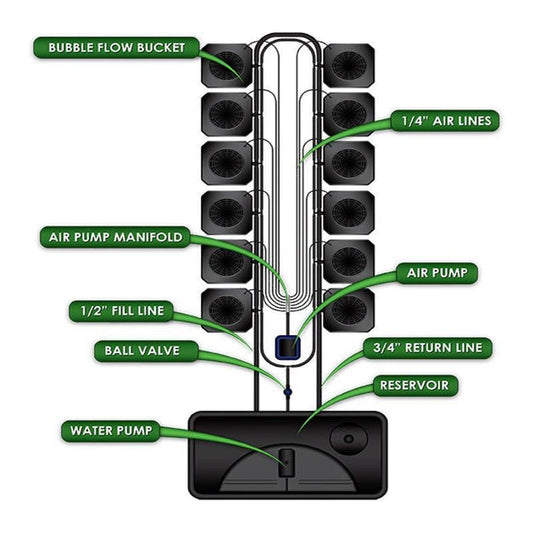 BUBBLE FLOW BUCKET
1/4" AIR LINES
AIR PUMP MANIFOLD
AIR PUMP
1/2" FILL LINE
BALL VALVE
3/4" RETURN LINE
RESERVOIR
WATER PUMP