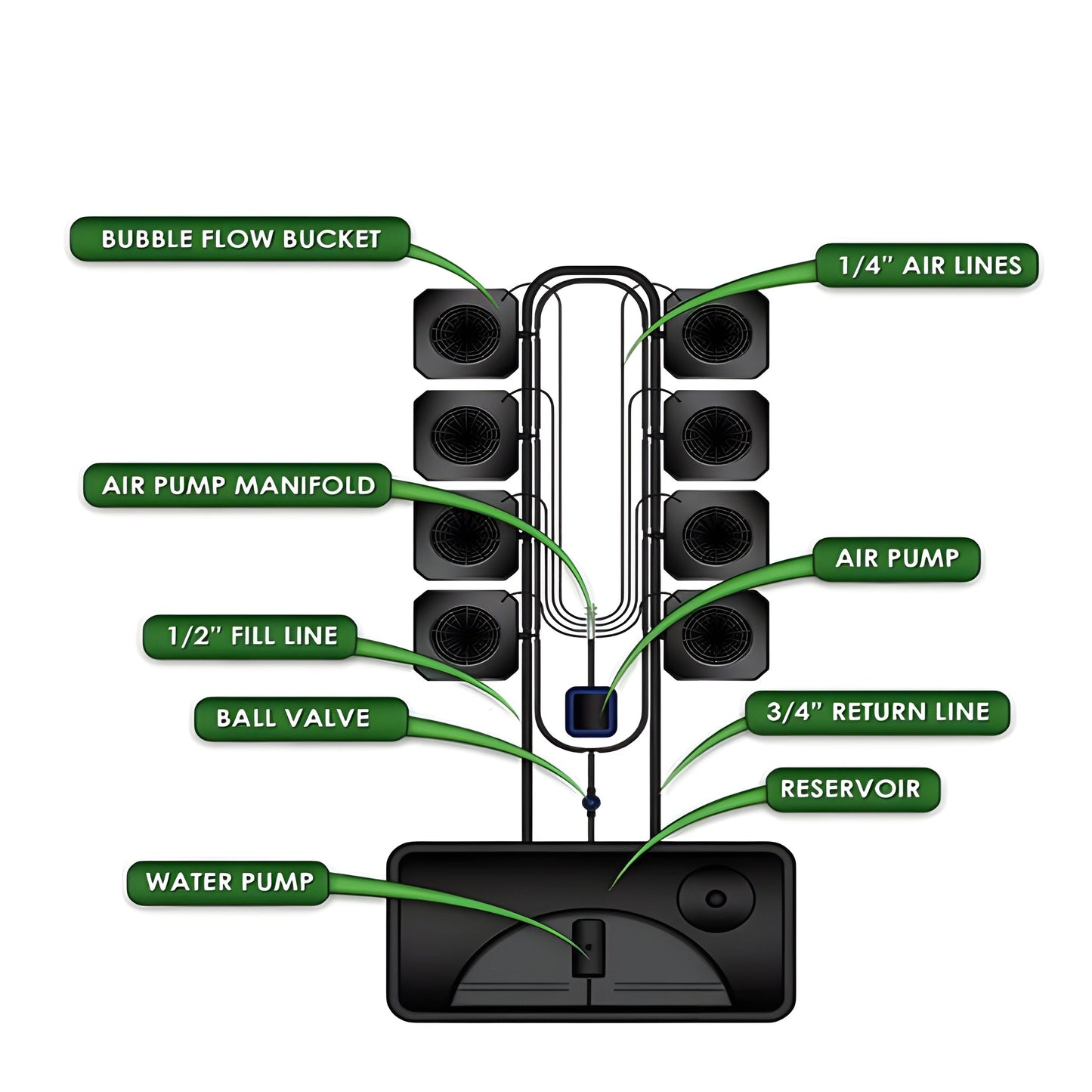 BUBBLE FLOW BUCKET

1/4" AIR LINES

AIR PUMP MANIFOLD

AIR PUMP

1/2" FILL LINE

BALL VALVE

3/4" RETURN LINE

RESERVOIR

WATER PUMP