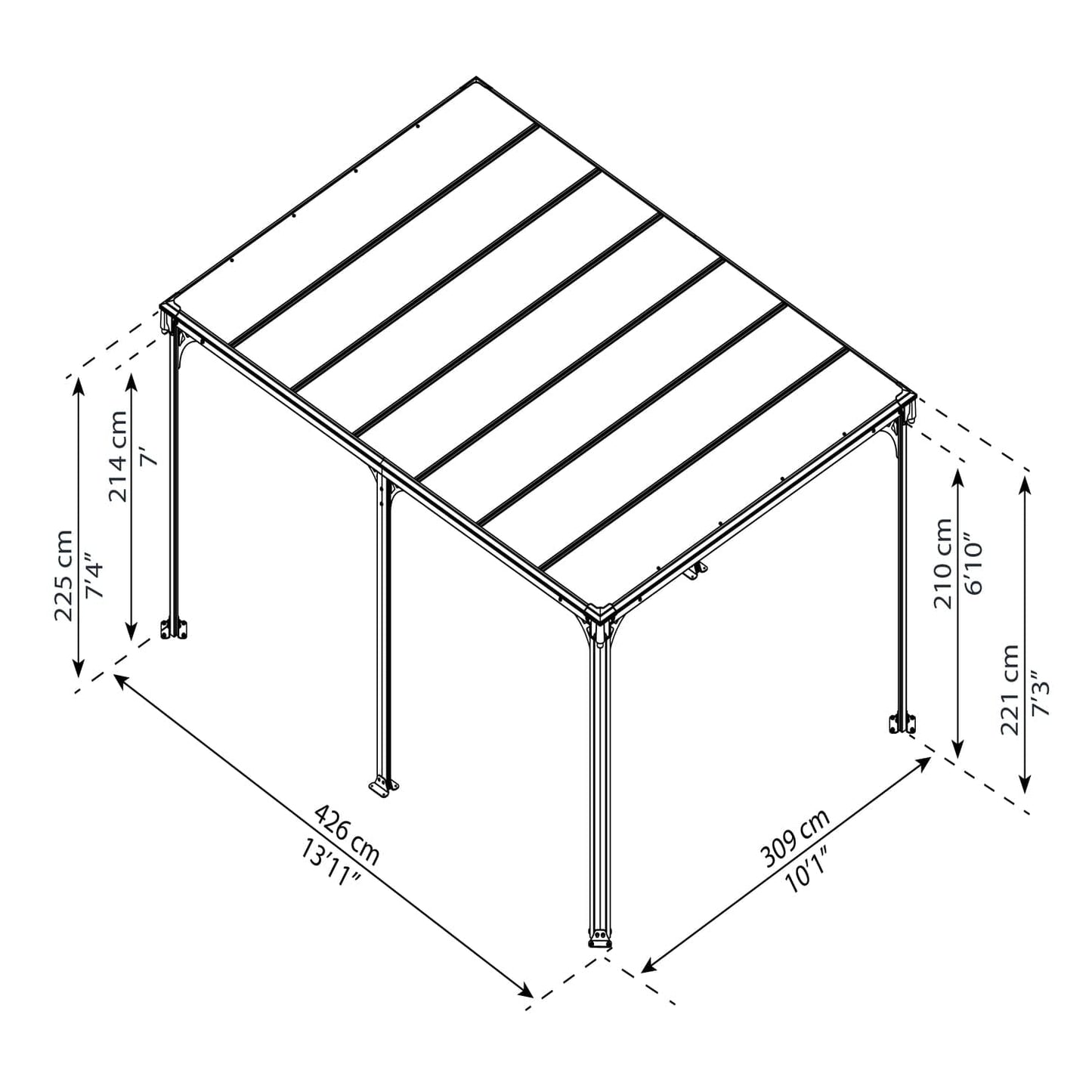 225 cm
7'4"

214 cm
7'

210 cm
6'10"

221 cm
7'3"

426 cm
13'11"

309 cm
10'1"