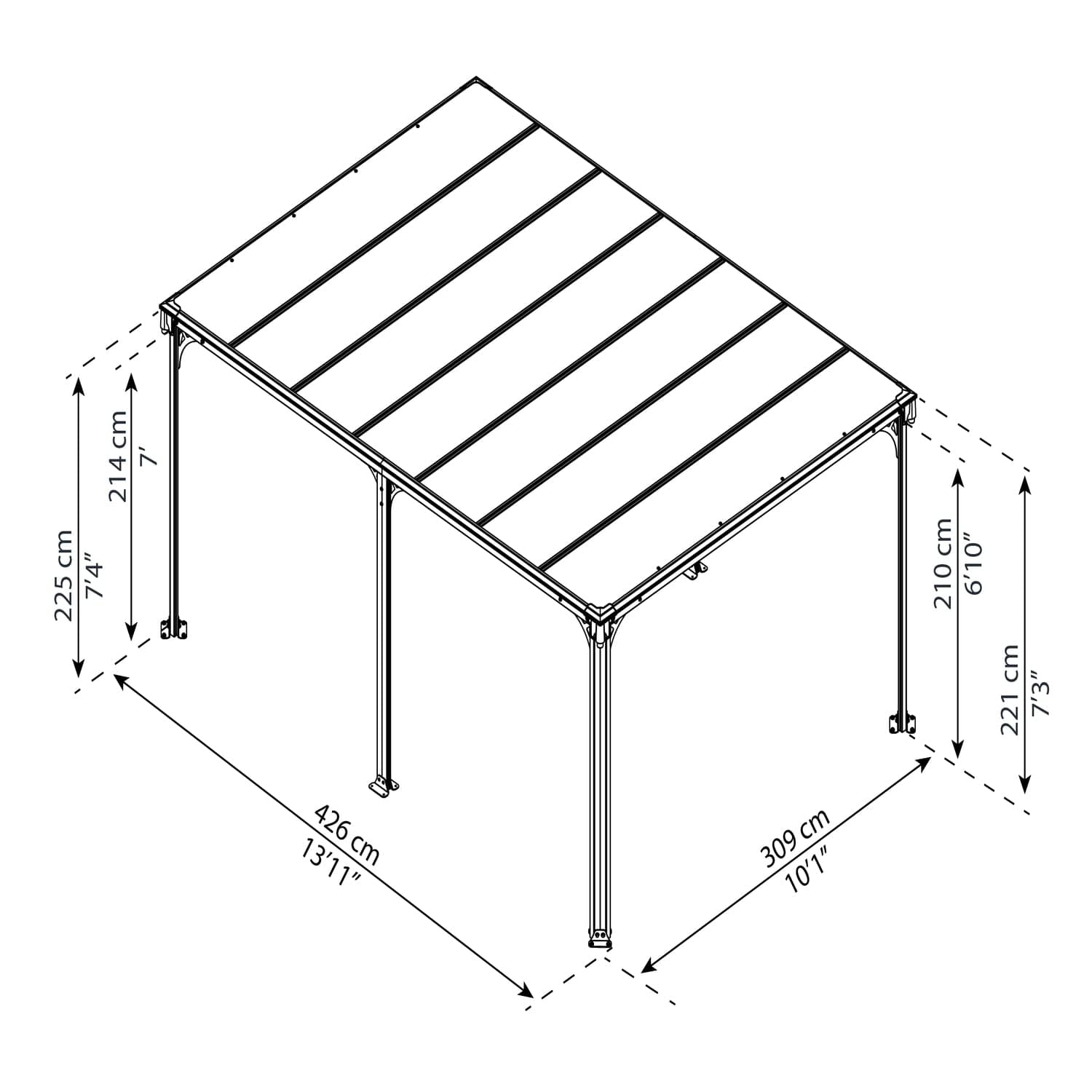 225 cm
7'4"

214 cm
7'

210 cm
6'10"

221 cm
7'3"

426 cm
13'11"

309 cm
10'1"