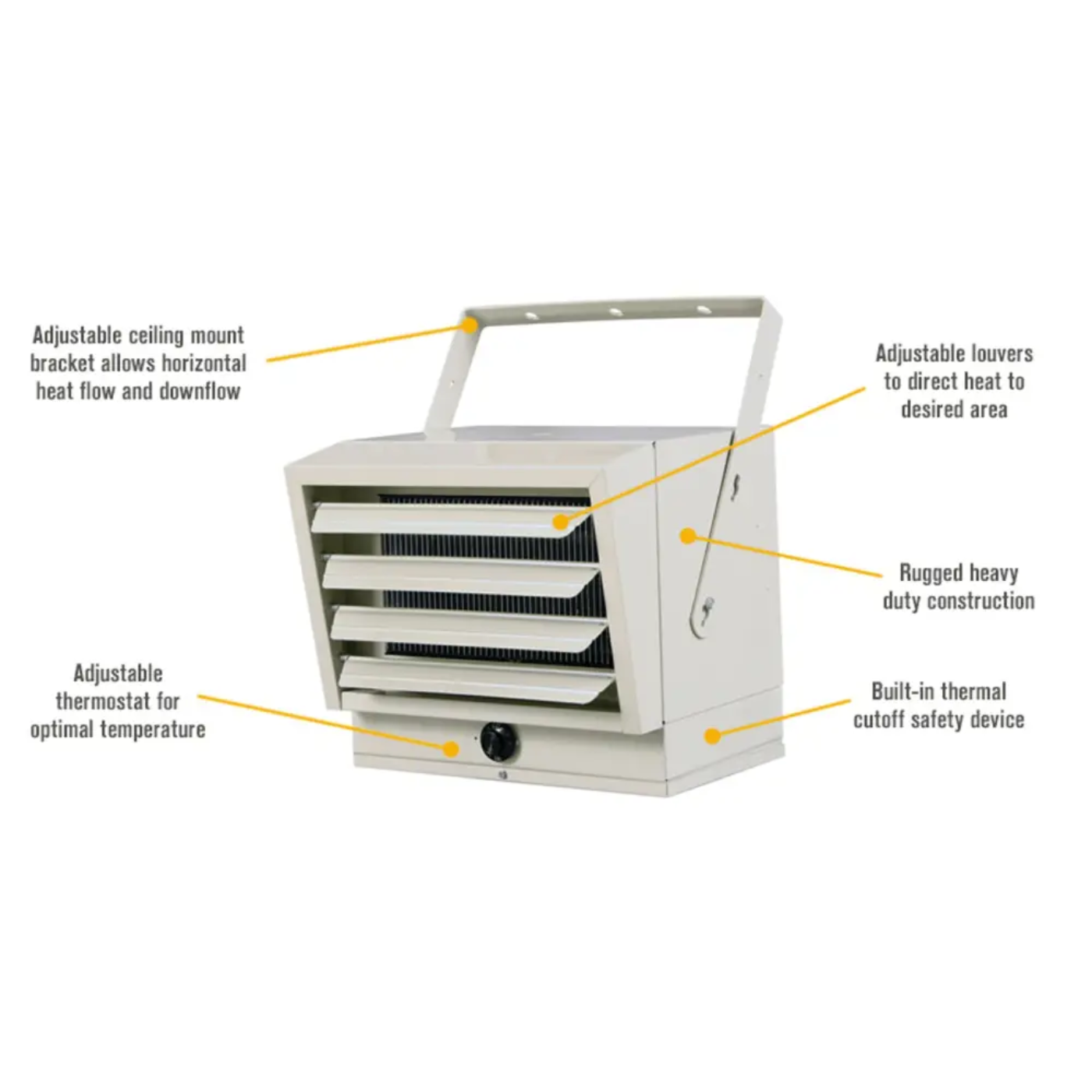 Adjustable ceiling mount bracket allows horizontal heat flow and downflow

Adjustable louvers to direct heat to desired area

Rugged heavy duty construction

Adjustable thermostat for optimal temperature

Built-in thermal cutoff safety device