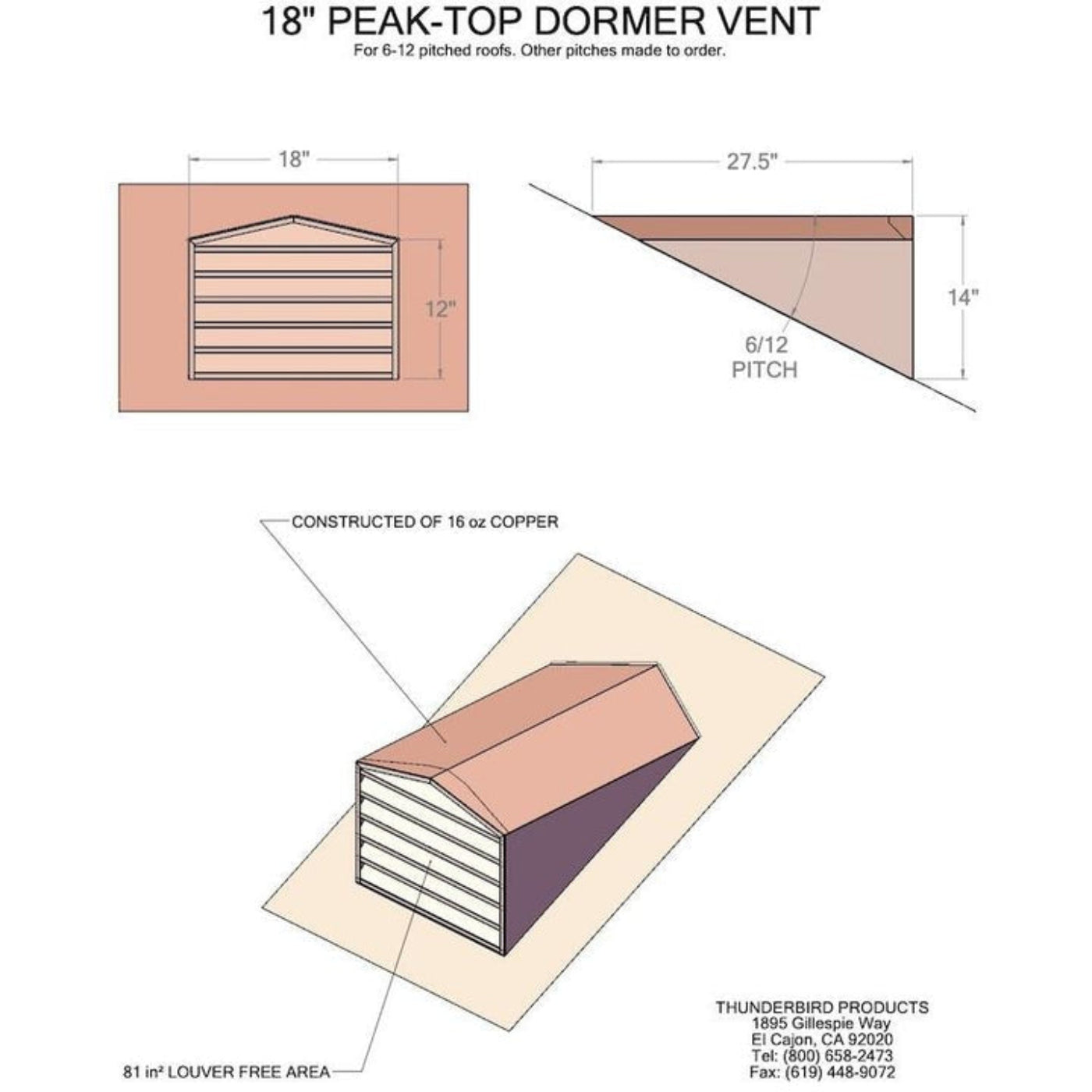 18" PEAK-TOP DORMER VENT
For 6-12 pitched roofs. Other pitches made to order.

18"

12"

27.5"

14"

6/12
PITCH

CONSTRUCTED OF 16 oz COPPER

81 in² LOUVER FREE AREA

THUNDERBIRD PRODUCTS
1895 Gillespie Way
El Cajon, CA 92020
Tel: (800) 658-2473
Fax: (619) 448-9072