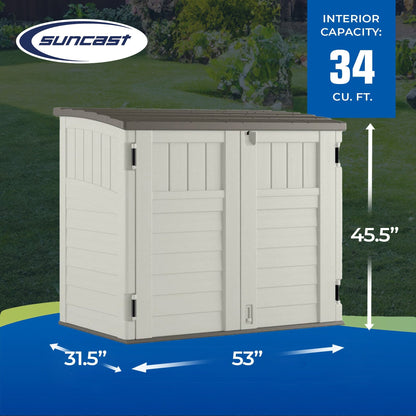 suncast

INTERIOR CAPACITY:

34

CU. FT.

45.5”

31.5”

53”