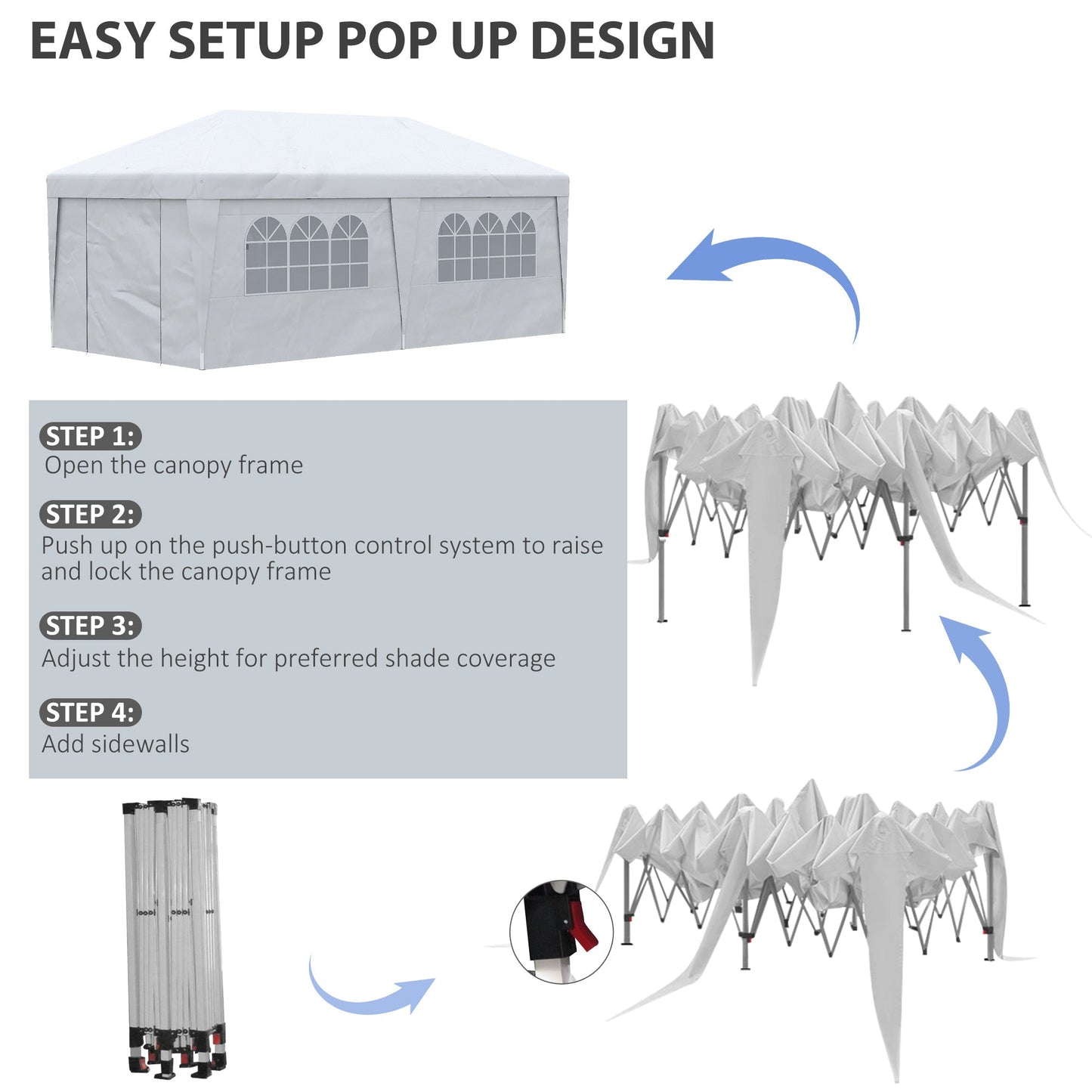 EASY SETUP POP UP DESIGN

STEP 1:
Open the canopy frame

STEP 2:
Push up on the push-button control system to raise and lock the canopy frame

STEP 3:
Adjust the height for preferred shade coverage

STEP 4:
Add sidewalls