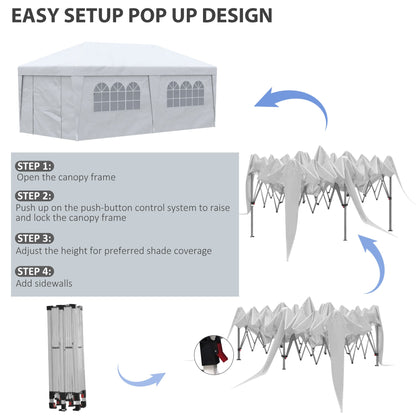 EASY SETUP POP UP DESIGN

STEP 1:
Open the canopy frame

STEP 2:
Push up on the push-button control system to raise and lock the canopy frame

STEP 3:
Adjust the height for preferred shade coverage

STEP 4:
Add sidewalls